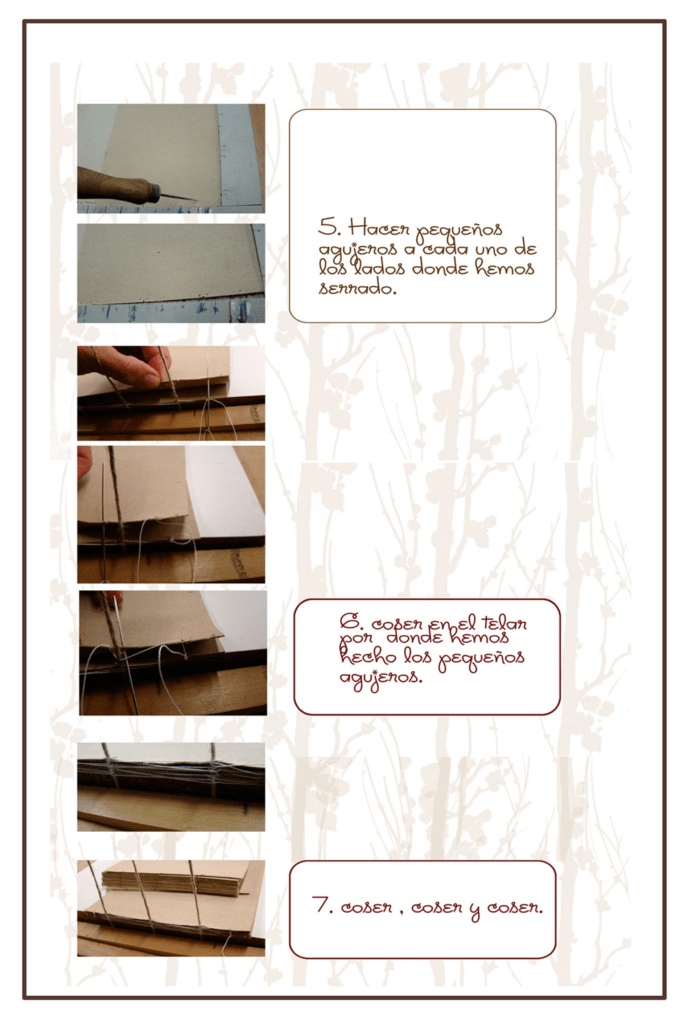 5. Hacer pequeños agujeros a cada uno de los lados donde hemos serrado.

6. coser en el telar por donde hemos hecho los pequeños agujeros.

7. coser , coser y coser.